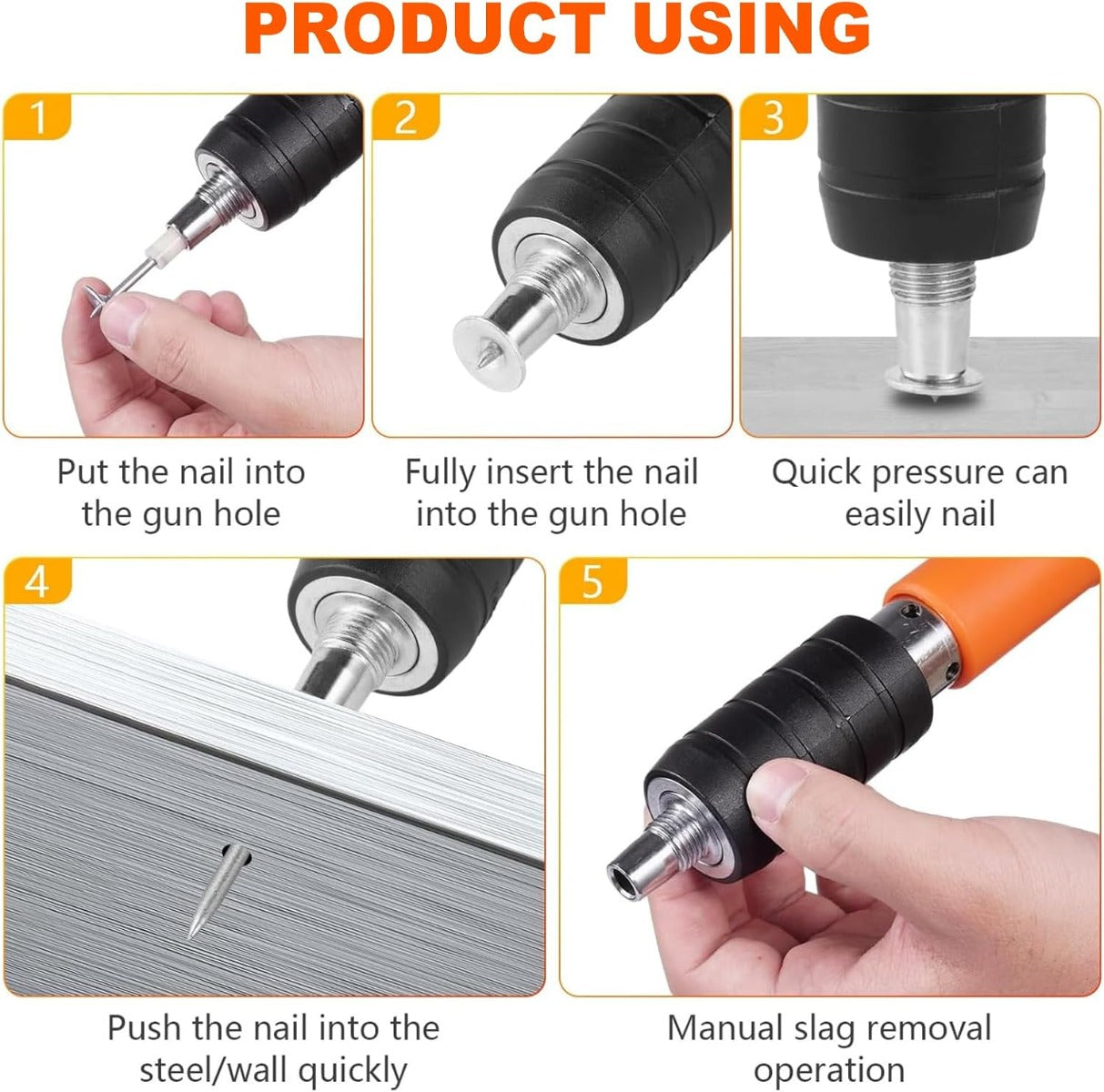 PRODUCT USING

1

Put the nail into the gun hole

2

Fully insert the nail into the gun hole

3

Quick pressure can easily nail

4

Push the nail into the steel/wall quickly

5

Manual slag removal operation