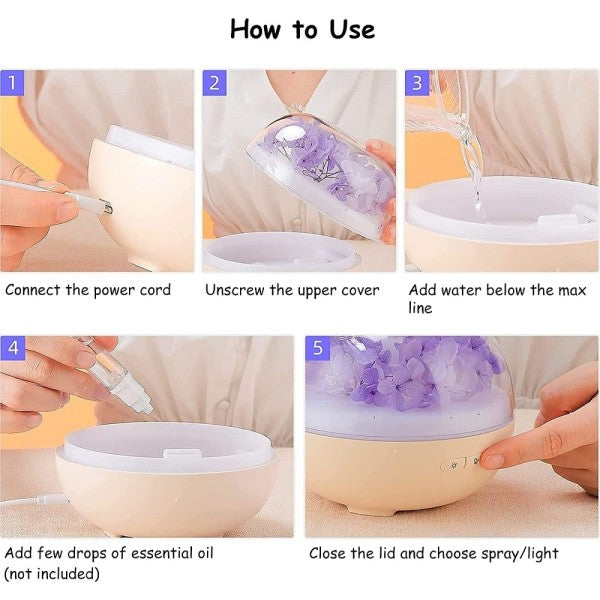 How to Use

1

Connect the power cord

2

Unscrew the upper cover

3

Add water below the max line

4

Add few drops of essential oil (not included)

5

Close the lid and choose spray/light