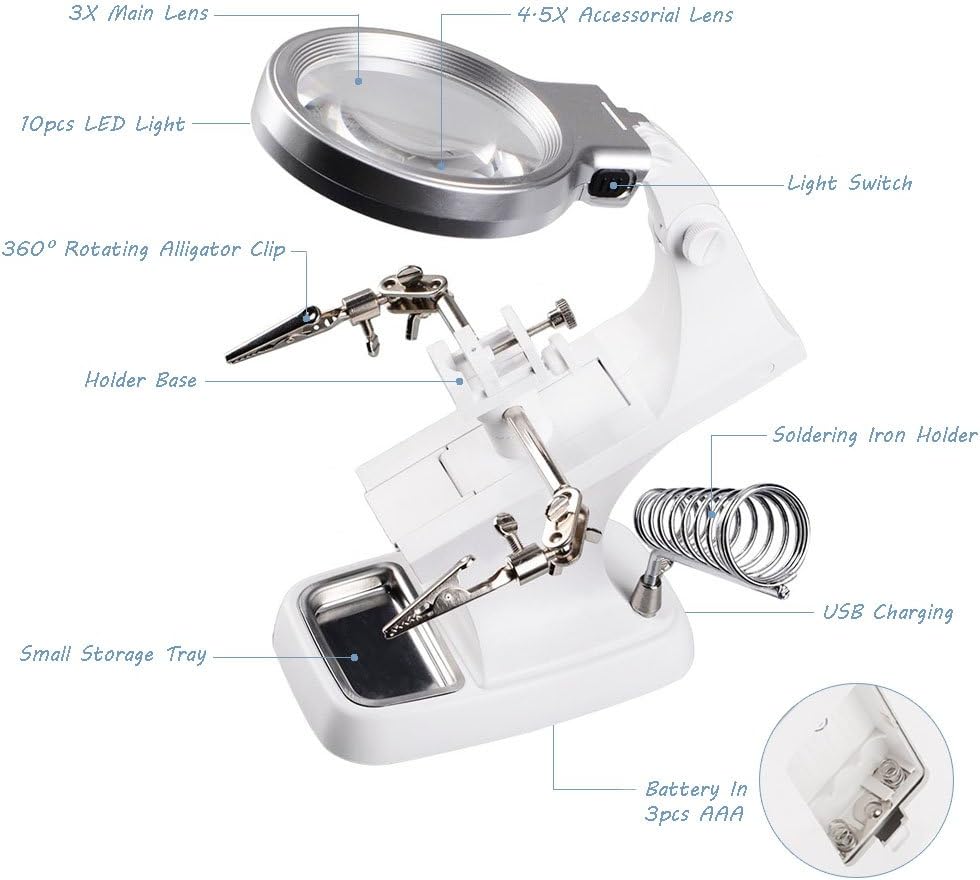 3X Main Lens

4.5X Accessorial Lens

10pcs LED Light

Light Switch

360° Rotating Alligator Clip

Holder Base

Soldering Iron Holder

USB Charging

Small Storage Tray

Battery In 3pcs AAA